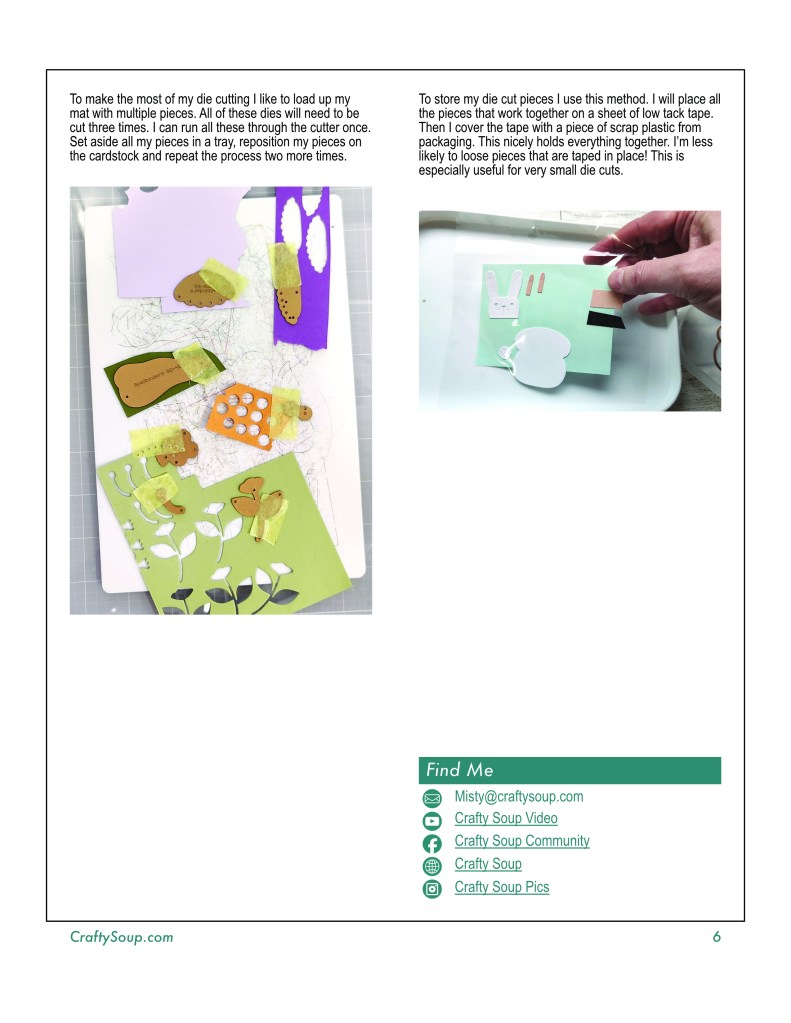 To make the most of my die cutting I like to load up my mat with multiple pieces. All of these dies will need to be cut three times. I can run all these through the cutter once. Set aside all my pieces in a tray, reposition my pieces on the cardstock and repeat the process two more times.

To store my die cut pieces I use this method. I will place all the pieces that work together on a sheet of low tack tape. Then I cover the tape with a piece of scrap plastic from packaging. This nicely holds everything together. I'm less likely to loose pieces that are taped in place! This is especially useful for very small die cuts.

Find Me

Misty@craftysoup.com

Crafty Soup Video

Crafty Soup Community

Crafty Soup

Crafty Soup Pics

CraftySoup.com

6